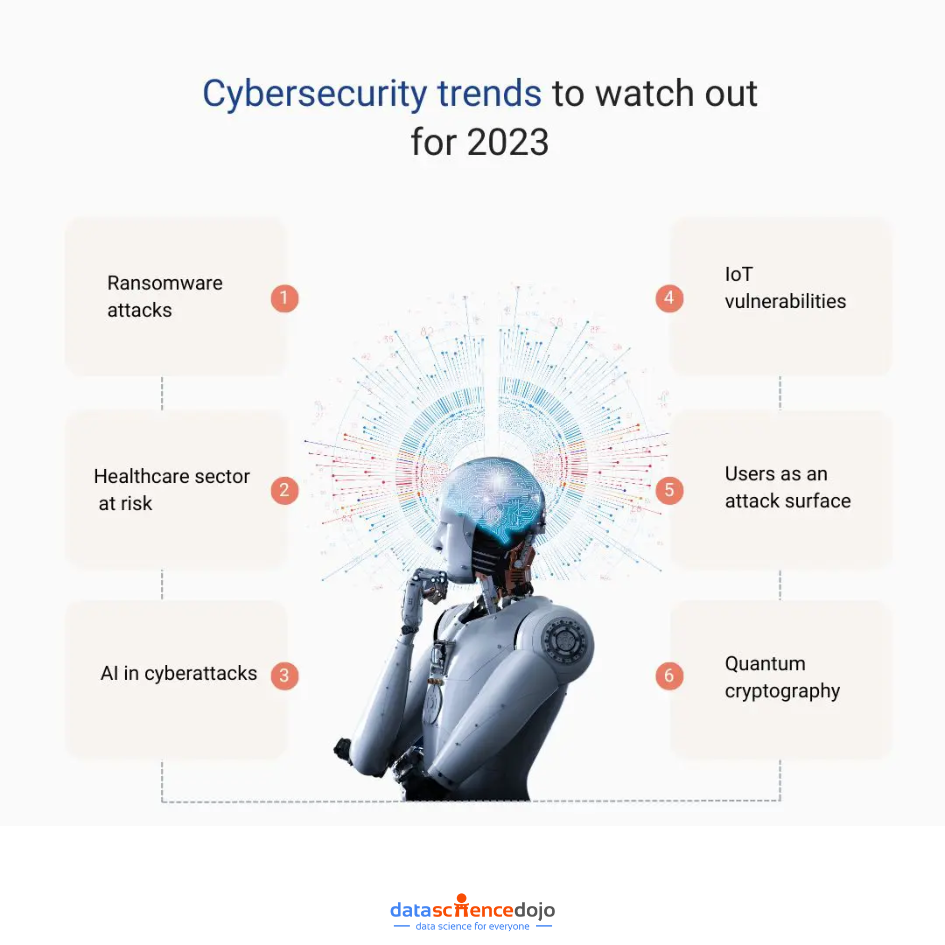 Cybersecurity trends to watch out for 2023

Ransomware attacks 1

Healthcare sector at risk 2

AI in cyberattacks 3

4 IoT vulnerabilities

5 Users as an attack surface

6 Quantum cryptography

datasciencedojo
data science for everyone